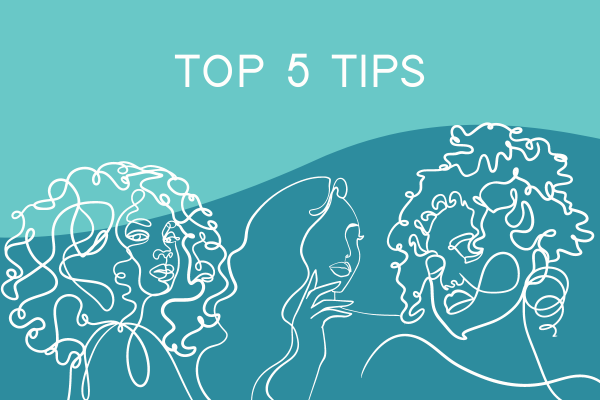 TOP 5 TIPS